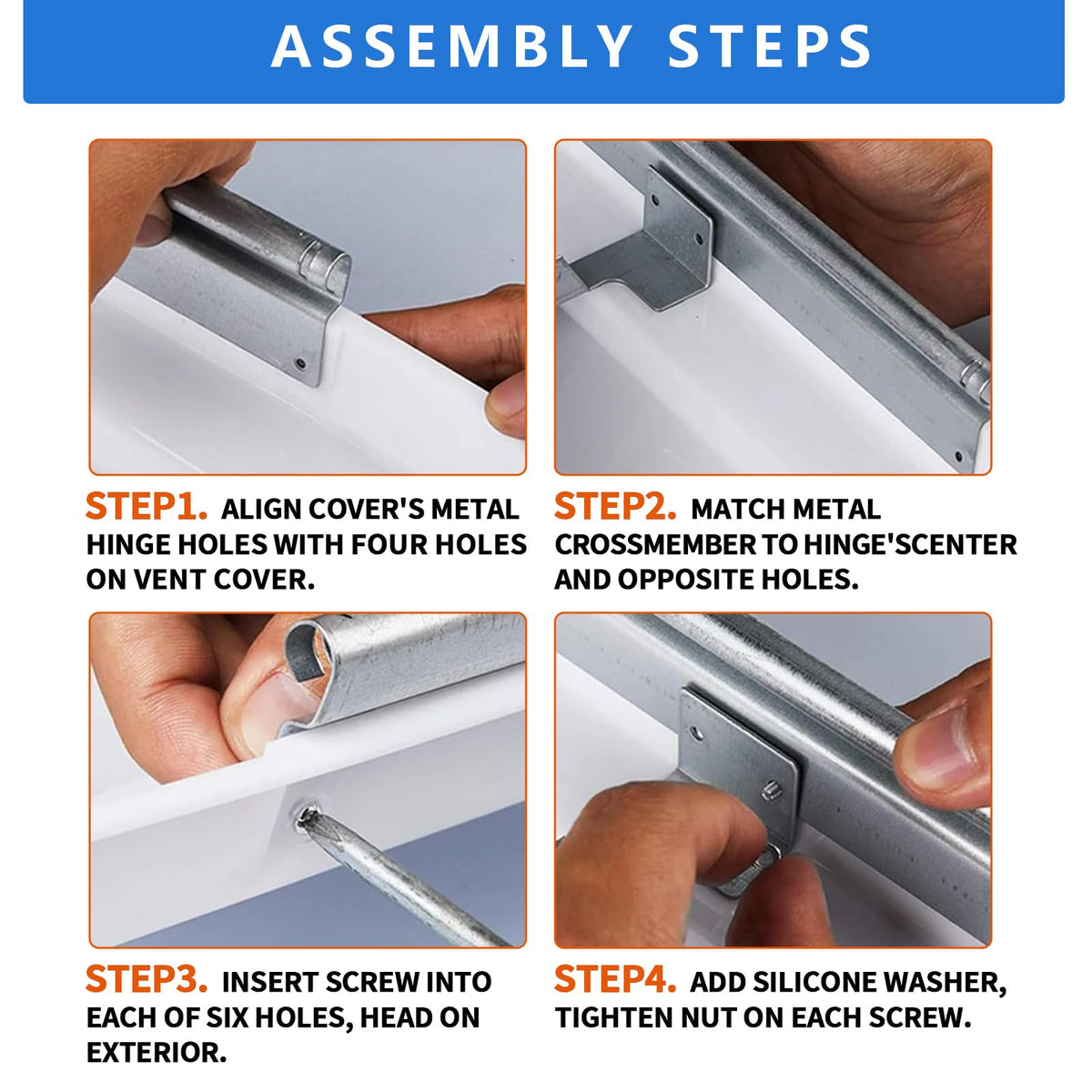 ASSEMBLY STEPS

STEP1. ALIGN COVER'S METAL HINGE HOLES WITH FOUR HOLES ON VENT COVER.

STEP2. MATCH METAL CROSSMEMBER TO HINGE'SCENTER AND OPPOSITE HOLES.

STEP3. INSERT SCREW INTO EACH OF SIX HOLES, HEAD ON EXTERIOR.

STEP4. ADD SILICONE WASHER, TIGHTEN NUT ON EACH SCREW.