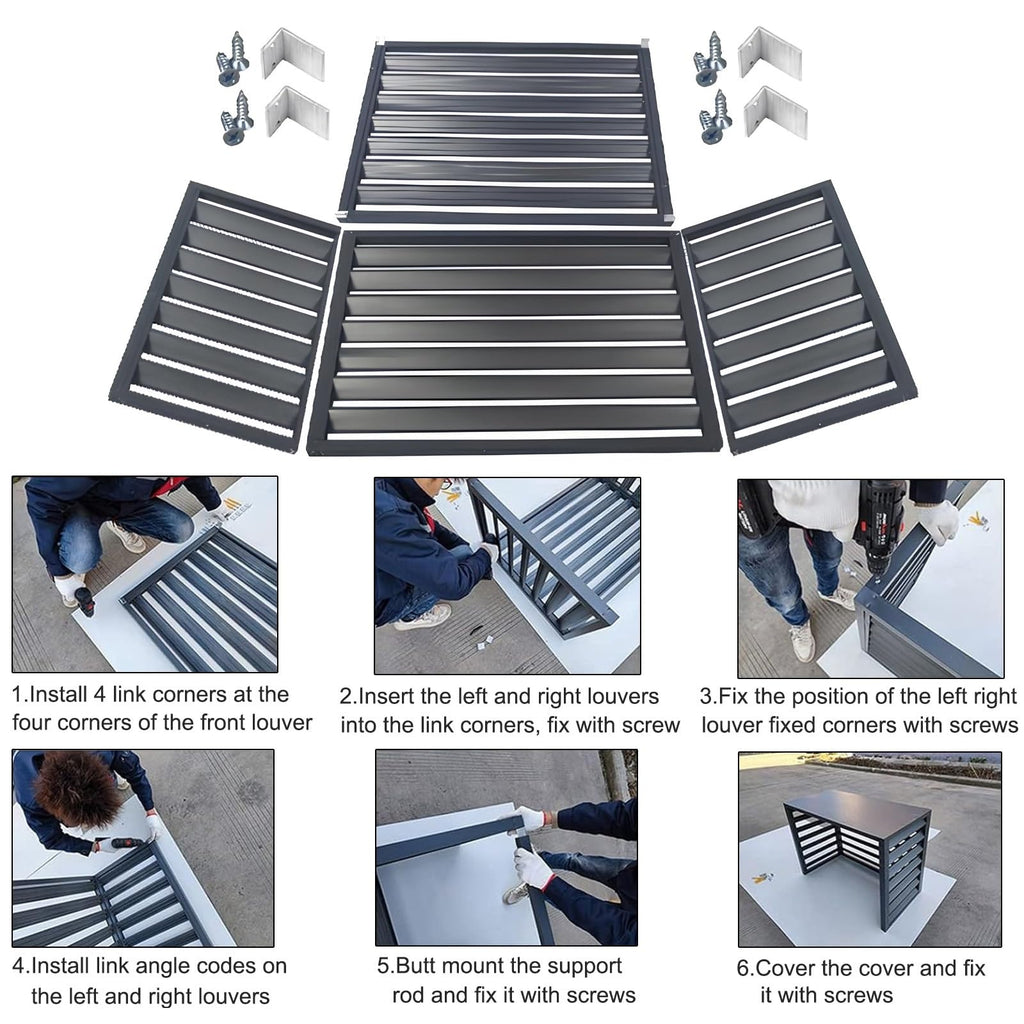 1.Install 4 link corners at the four corners of the front louver

2.Insert the left and right louvers into the link corners, fix with screw

3.Fix the position of the left right louver fixed corners with screws

4.Install link angle codes on the left and right louvers

5.Butt mount the support rod and fix it with screws

6.Cover the cover and fix it with screws