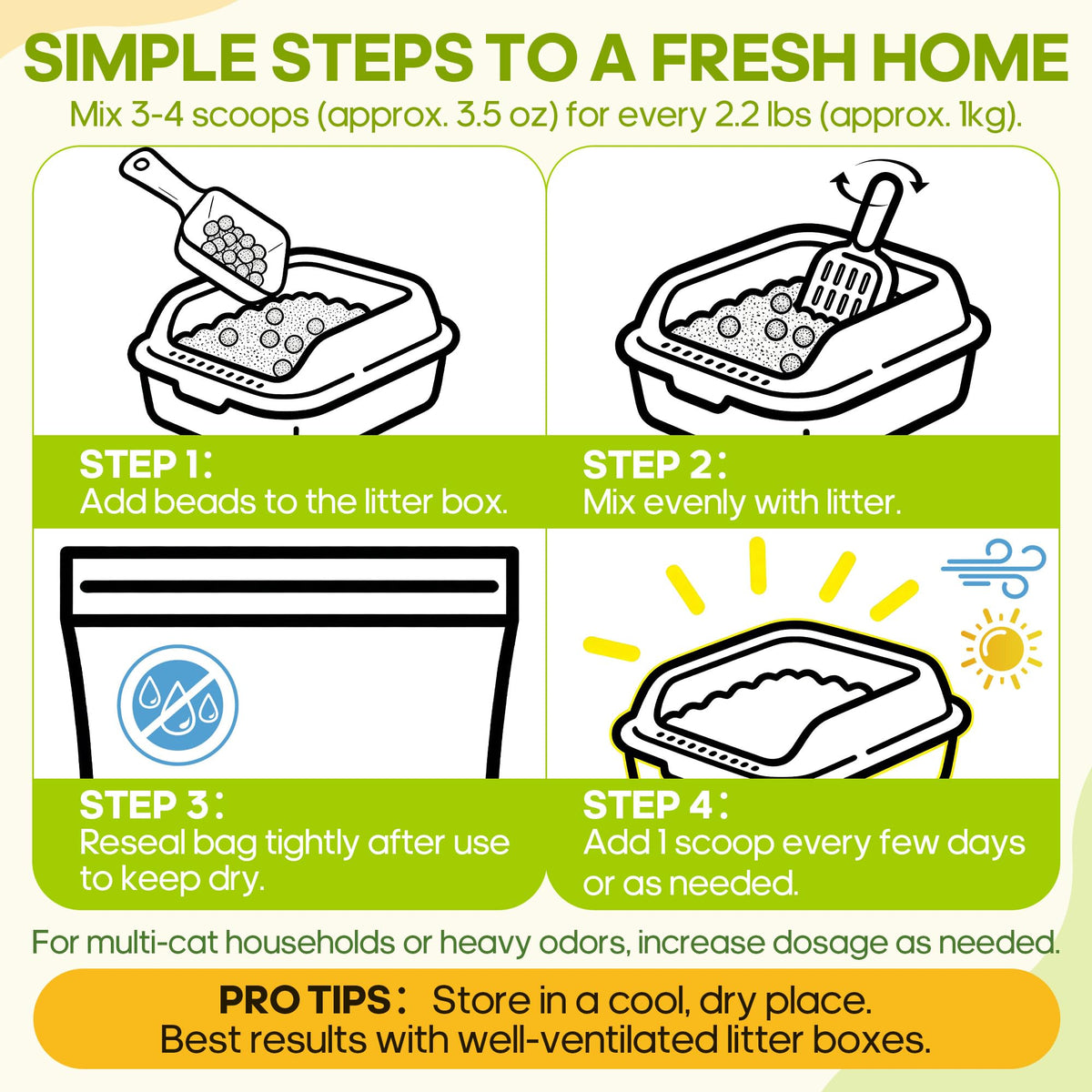 SIMPLE STEPS TO A FRESH HOME

Mix 3-4 scoops (approx. 3.5 oz) for every 2.2 lbs (approx. 1kg).

STEP 1:
Add beads to the litter box.

STEP 2:
Mix evenly with litter.

STEP 3:
Reseal bag tightly after use to keep dry.

STEP 4:
Add 1 scoop every few days or as needed.

For multi-cat households or heavy odors, increase dosage as needed.

PRO TIPS: Store in a cool, dry place.
Best results with well-ventilated litter boxes.